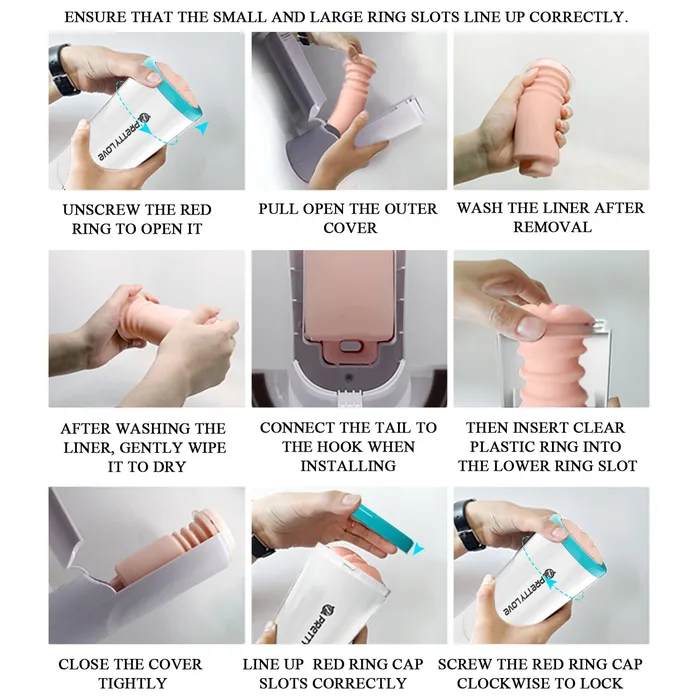 ENSURE THAT THE SMALL AND LARGE RING SLOTS LINE UP CORRECTLY.

PRETTY LOVE

UNSCREW THE RED RING TO OPEN IT

PULL OPEN THE OUTER COVER

WASH THE LINER AFTER REMOVAL

AFTER WASHING THE LINER, GENTLY WIPE IT TO DRY

CONNECT THE TAIL TO THE HOOK WHEN INSTALLING

THEN INSERT CLEAR PLASTIC RING INTO THE LOWER RING SLOT

PRETTY

PRETTY LOVE

CLOSE THE COVER TIGHTLY

LINE UP RED RING CAP SLOTS CORRECTLY

SCREW THE RED RING CAP CLOCKWISE TO LOCK